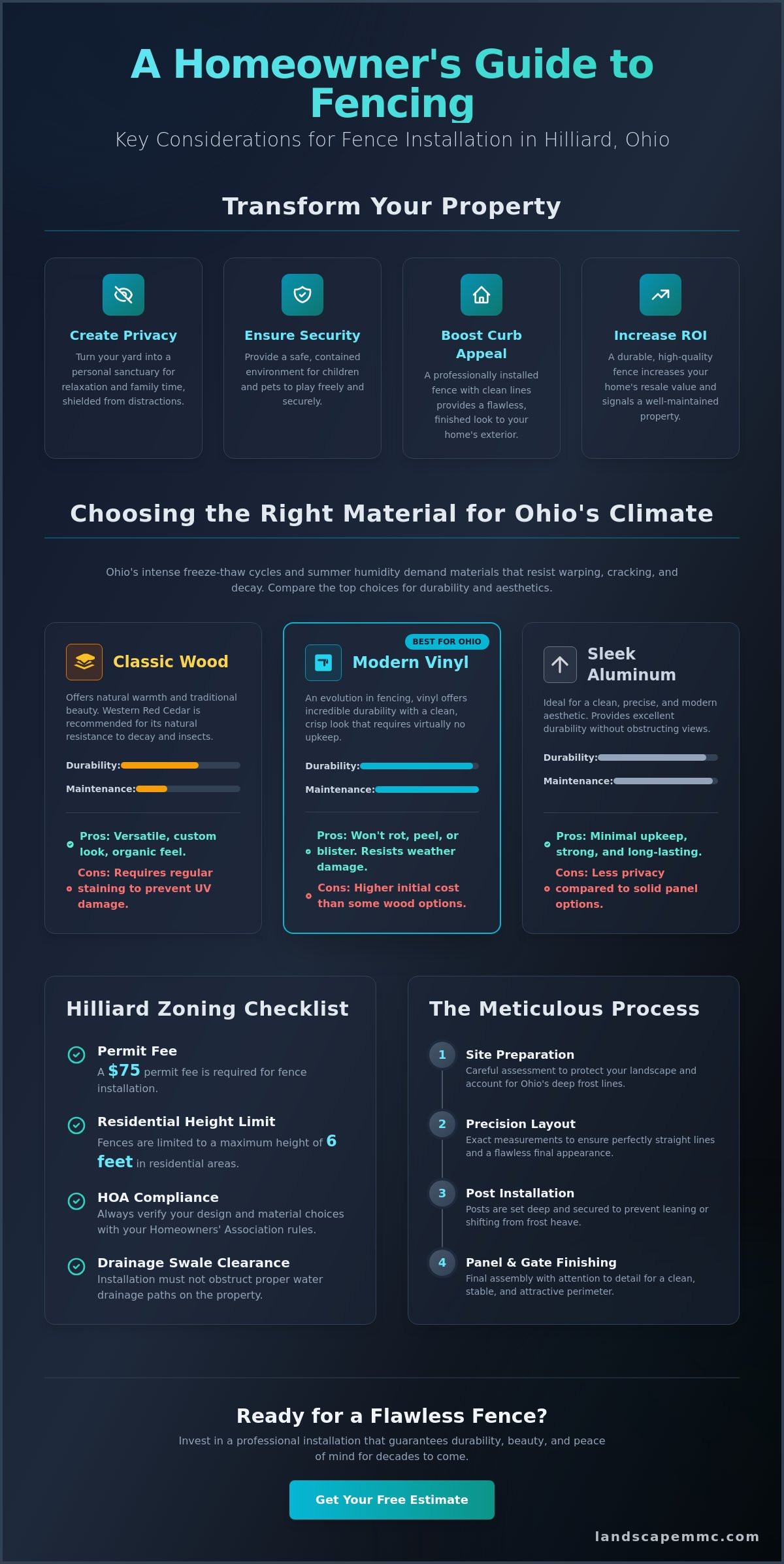 A Homeowner's Guide to Fencing

Key Considerations for Fence Installation in Hilliard, Ohio

Transform Your Property

Create Privacy

Turn your yard into a personal sanctuary for relaxation and family time, shielded from distractions.

Ensure Security

Provide a safe, contained environment for children and pets to play freely and securely.

Boost Curb Appeal

A professionally installed fence with clean lines provides a flawless, finished look to your home's exterior.

Increase ROI

A durable, high-quality fence increases your home's resale value and signals a well-maintained property.

Choosing the Right Material for Ohio's Climate

Ohio's intense freeze-thaw cycles and summer humidity demand materials that resist warping, cracking, and decay. Compare the top choices for durability and aesthetics.

Classic Wood

Offers natural warmth and traditional beauty. Western Red Cedar is recommended for its natural resistance to decay and insects.

Durability:

Maintenance:

Pros: Versatile, custom look, organic feel.

Cons: Requires regular staining to prevent UV damage.

BEST FOR OHIO

Modern Vinyl

An evolution in fencing, vinyl offers incredible durability with a clean, crisp look that requires virtually no upkeep.

Durability:

Maintenance:

Pros: Won't rot, peel, or blister. Resists weather damage.

Cons: Higher initial cost than some wood options.

Sleek Aluminum

Ideal for a clean, precise, and modern aesthetic. Provides excellent durability without obstructing views.

Durability:

Maintenance:

Pros: Minimal upkeep, strong, and long-lasting.

Cons: Less privacy compared to solid panel options.

Hilliard Zoning Checklist

Permit Fee
A $75 permit fee is required for fence installation.

Residential Height Limit
Fences are limited to a maximum height of 6 feet in residential areas.

HOA Compliance
Always verify your design and material choices with your Homeowners' Association rules.

Drainage Swale Clearance
Installation must not obstruct proper water drainage paths on the property.

The Meticulous Process

1 Site Preparation
Careful assessment to protect your landscape and account for Ohio's deep frost lines.

2 Precision Layout
Exact measurements to ensure perfectly straight lines and a flawless final appearance.

3 Post Installation
Posts are set deep and secured to prevent leaning or shifting from frost heave.

4 Panel & Gate Finishing
Final assembly with attention to detail for a clean, stable, and attractive perimeter.

Ready for a Flawless Fence?

Invest in a professional installation that guarantees durability, beauty, and peace of mind for decades to come.

Get Your Free Estimate

landscapemmc.com