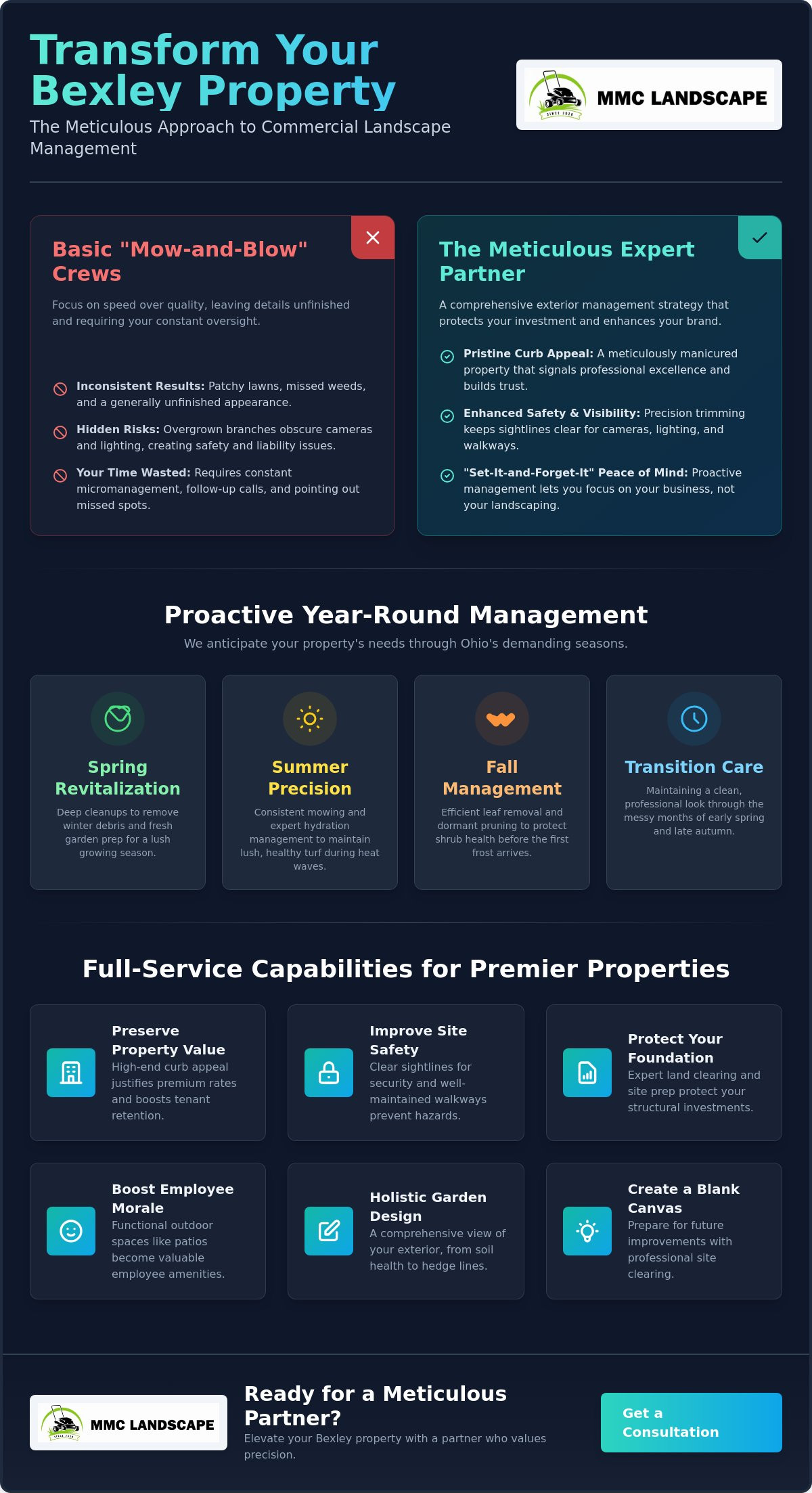 Transform Your Bexley Property

The Meticulous Approach to Commercial Landscape Management

MMC LANDSCAPE

Basic "Mow-and-Blow" Crews

Focus on speed over quality, leaving details unfinished and requiring your constant oversight.

Inconsistent Results: Patchy lawns, missed weeds, and a generally unfinished appearance.

Hidden Risks: Overgrown branches obscure cameras and lighting, creating safety and liability issues.

Your Time Wasted: Requires constant micromanagement, follow-up calls, and pointing out missed spots.

The Meticulous Expert Partner

A comprehensive exterior management strategy that protects your investment and enhances your brand.

Pristine Curb Appeal: A meticulously manicured property that signals professional excellence and builds trust.

Enhanced Safety & Visibility: Precision trimming keeps sightlines clear for cameras, lighting, and walkways.

"Set-It-and-Forget-It" Peace of Mind: Proactive management lets you focus on your business, not your landscaping.

Proactive Year-Round Management

We anticipate your property's needs through Ohio's demanding seasons.

Spring Revitalization

Deep cleanups to remove winter debris and fresh garden prep for a lush growing season.

Summer Precision

Consistent mowing and expert hydration management to maintain lush, healthy turf during heat waves.

Fall Management

Efficient leaf removal and dormant pruning to protect shrub health before the first frost arrives.

Transition Care

Maintaining a clean, professional look through the messy months of early spring and late autumn.

Full-Service Capabilities for Premier Properties

Preserve Property Value
High-end curb appeal justifies premium rates and boosts tenant retention.

Improve Site Safety
Clear sightlines for security and well-maintained walkways prevent hazards.

Protect Your Foundation
Expert land clearing and site prep protect your structural investments.

Boost Employee Morale
Functional outdoor spaces like patios become valuable employee amenities.

Holistic Garden Design
A comprehensive view of your exterior, from soil health to hedge lines.

Create a Blank Canvas
Prepare for future improvements with professional site clearing.

MMC LANDSCAPE

Ready for a Meticulous Partner?

Elevate your Bexley property with a partner who values precision.

Get a Consultation