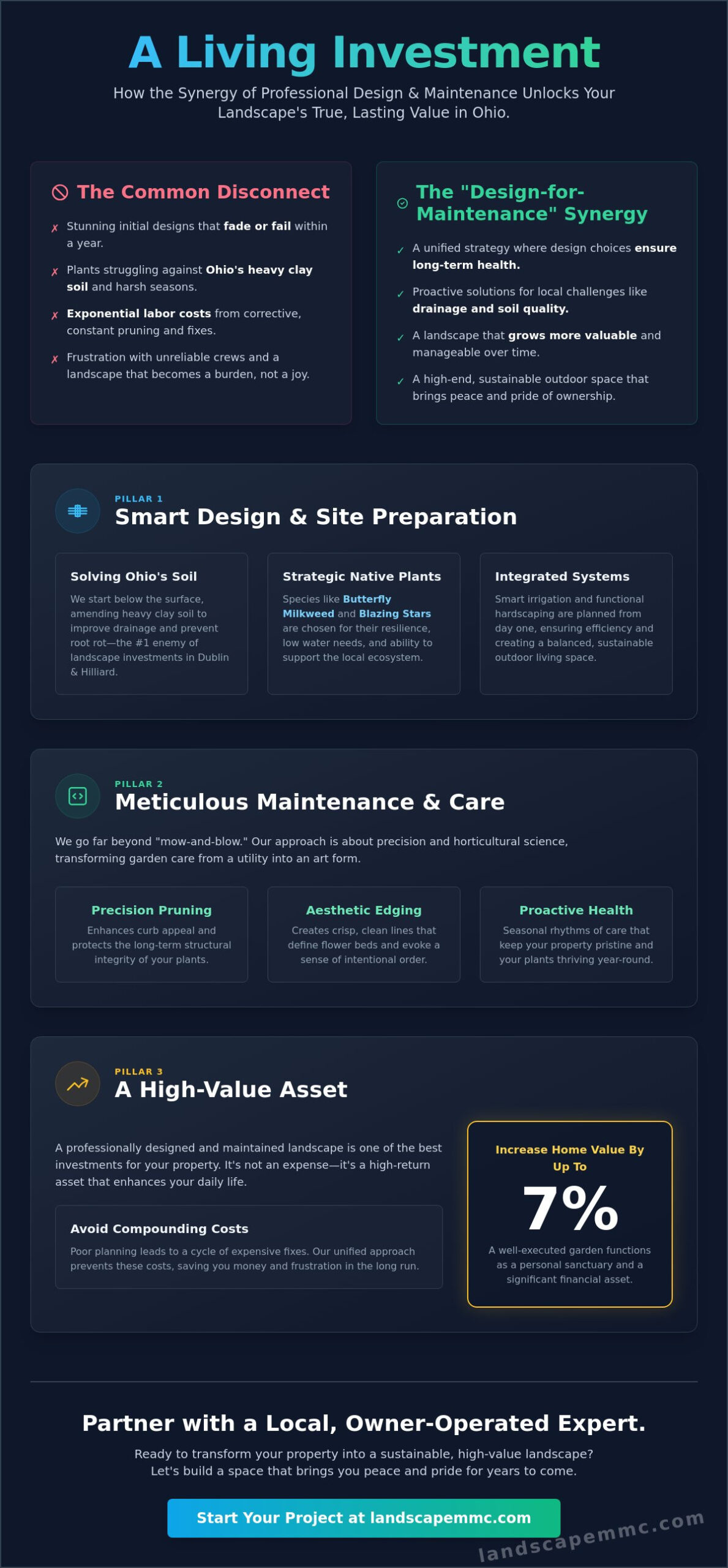 A Living Investment

How the Synergy of Professional Design & Maintenance Unlocks Your Landscape's True, Lasting Value in Ohio.

The Common Disconnect

✗ Stunning initial designs that fade or fail within a year.

✗ Plants struggling against Ohio's heavy clay soil and harsh seasons.

✗ Exponential labor costs from corrective, constant pruning and fixes.

✗ Frustration with unreliable crews and a landscape that becomes a burden, not a joy.

The "Design-for-Maintenance" Synergy

✓ A unified strategy where design choices ensure long-term health.

✓ Proactive solutions for local challenges like drainage and soil quality.

✓ A landscape that grows more valuable and manageable over time.

✓ A high-end, sustainable outdoor space that brings peace and pride of ownership.

PILLAR 1
Smart Design & Site Preparation

Solving Ohio's Soil
We start below the surface, amending heavy clay soil to improve drainage and prevent root rot—the #1 enemy of landscape investments in Dublin & Hilliard.

Strategic Native Plants
Species like Butterfly Milkweed and Blazing Stars are chosen for their resilience, low water needs, and ability to support the local ecosystem.

Integrated Systems
Smart irrigation and functional hardscaping are planned from day one, ensuring efficiency and creating a balanced, sustainable outdoor living space.

PILLAR 2
Meticulous Maintenance & Care

We go far beyond "mow-and-blow." Our approach is about precision and horticultural science, transforming garden care from a utility into an art form.

Precision Pruning
Enhances curb appeal and protects the long-term structural integrity of your plants.

Aesthetic Edging
Creates crisp, clean lines that define flower beds and evoke a sense of intentional order.

Proactive Health
Seasonal rhythms of care that keep your property pristine and your plants thriving year-round.

PILLAR 3
A High-Value Asset

A professionally designed and maintained landscape is one of the best investments for your property. It's not an expense—it's a high-return asset that enhances your daily life.

Avoid Compounding Costs
Poor planning leads to a cycle of expensive fixes. Our unified approach prevents these costs, saving you money and frustration in the long run.

Increase Home Value By Up To
7%
A well-executed garden functions as a personal sanctuary and a significant financial asset.

Partner with a Local, Owner-Operated Expert.

Ready to transform your property into a sustainable, high-value landscape? Let's build a space that brings you peace and pride for years to come.

Start Your Project at landscapemmc.com

landscapemmc.com